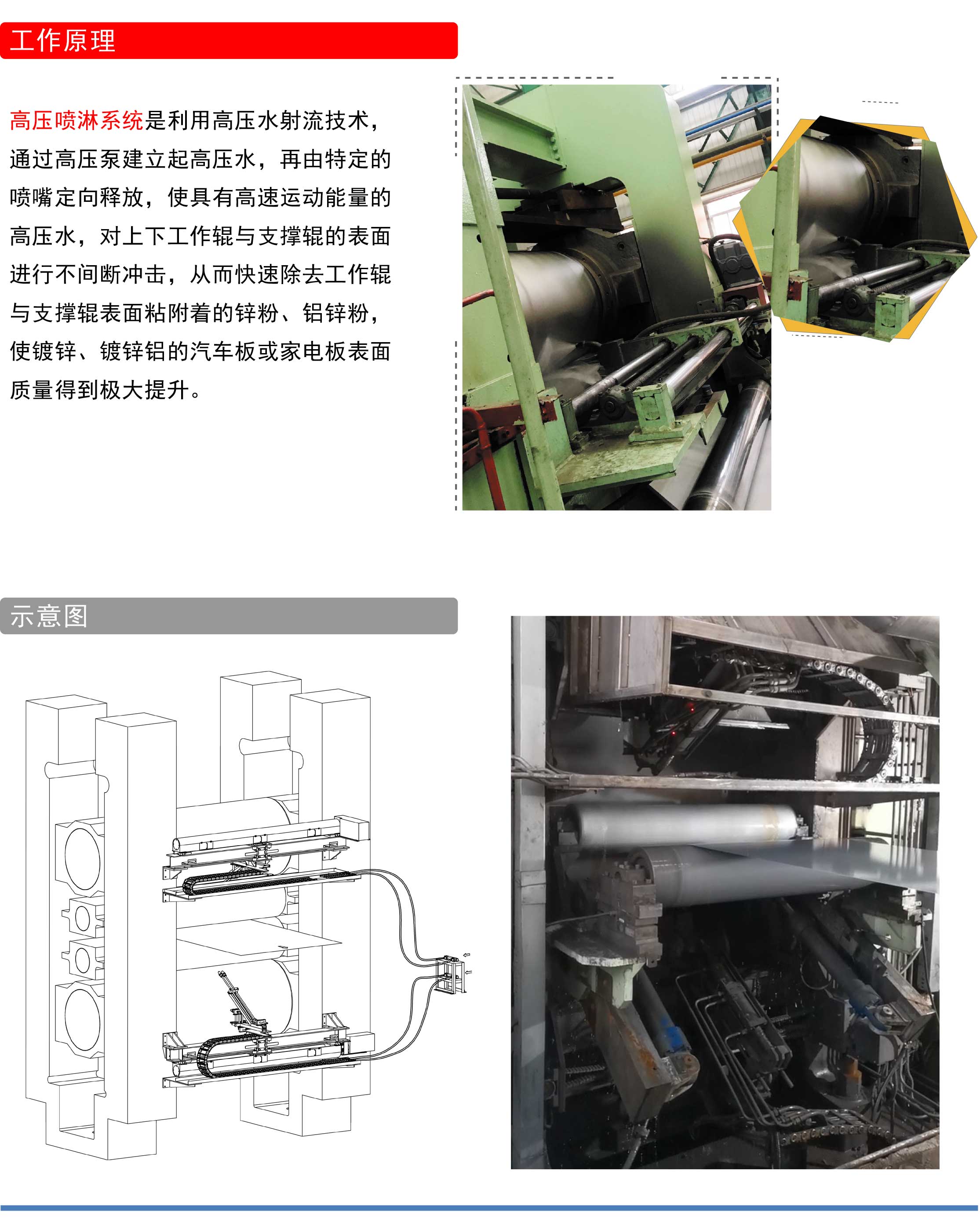 工作原理

高压喷淋系统是利用高压水射流技术，通过高压泵建立起高压水，再由特定的喷嘴定向释放，使具有高速运动能量的高压水，对上下工作辊与支撑辊的表面进行不间断冲击，从而快速除去工作辊与支撑辊表面粘附着的锌粉、铝锌粉，使镀锌、镀锌铝的汽车板或家电板表面质量得到极大提升。

示意图